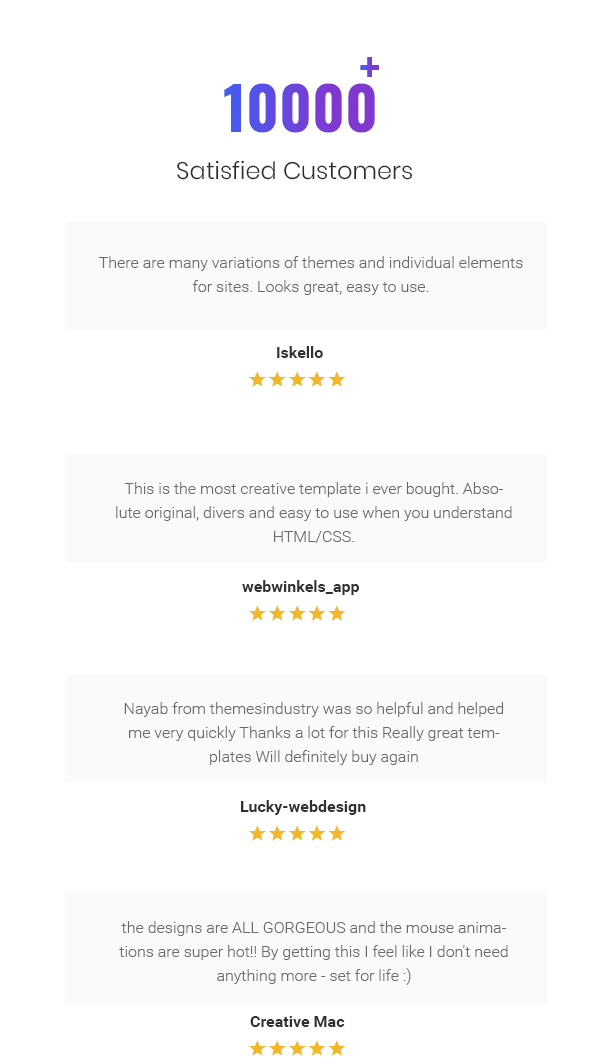 10000+

Satisfied Customers

There are many variations of themes and individual elements for sites. Looks great, easy to use.

Iskello

★★★★★

This is the most creative template i ever bought. Absolute original, divers and easy to use when you understand HTML/CSS.

webwinkels_app

★★★★★

Nayab from themesindustry was so helpful and helped me very quickly Thanks a lot for this Really great templates Will definitely buy again

Lucky-webdesign

★★★★★

the designs are ALL GORGEOUS and the mouse animations are super hot!! By getting this I feel like I don't need anything more - set for life :)

Creative Mac

★★★★★